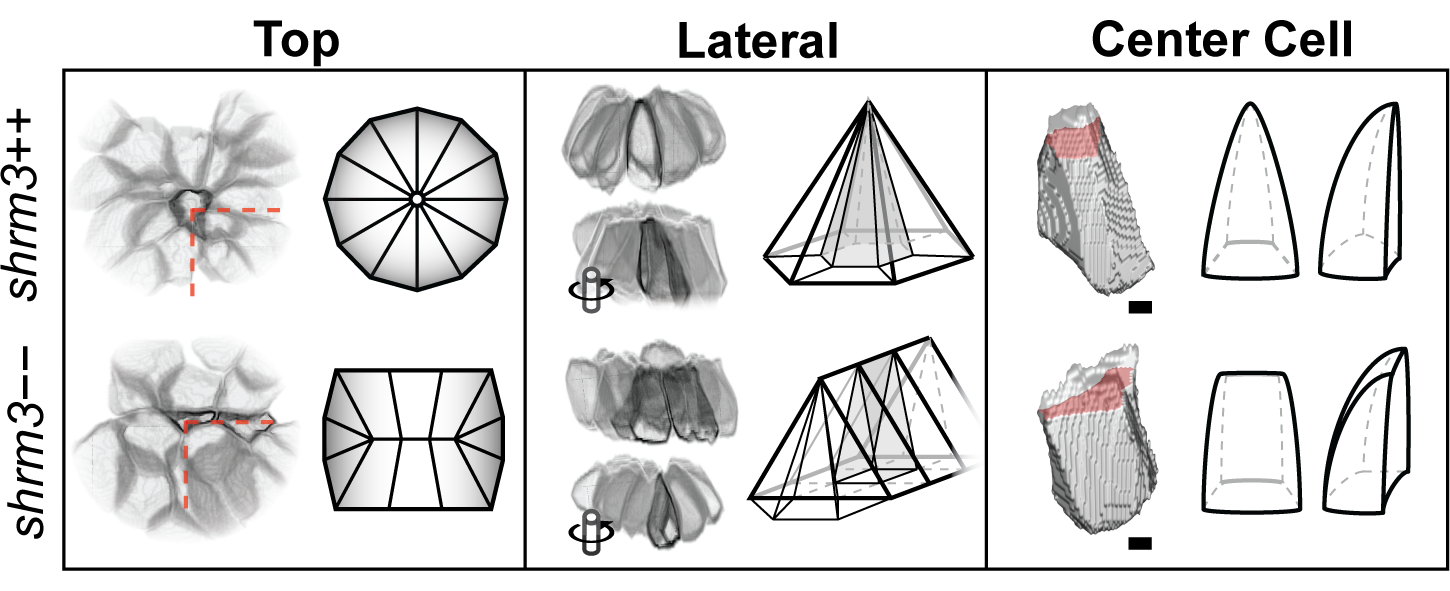 Top

Lateral

Center Cell

shrm3++

shrm3−−